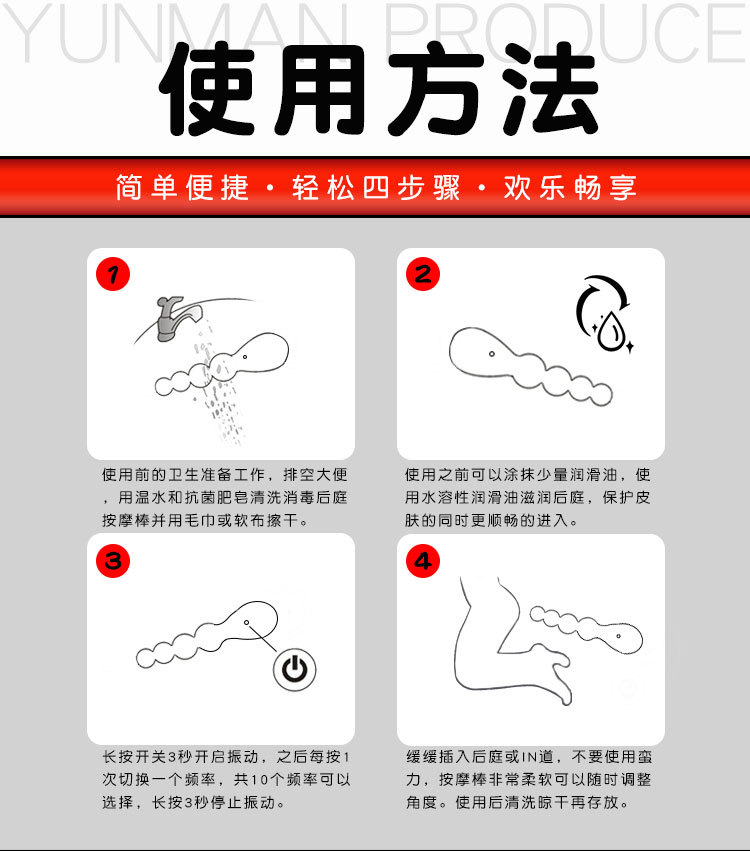 YUNMAN PRODUCE

使用方法

简单便捷 · 轻松四步骤 · 欢乐畅享

1

使用前的卫生准备工作，排空大便，用温水和抗菌肥皂清洗消毒后庭按摩棒并用毛巾或软布擦干。

2

使用之前可以涂抹少量润滑油，使用水溶性润滑油滋润后庭，保护皮肤的同时更顺畅的进入。

3

长按开关3秒开启振动，之后每按1次切换一个频率，共10个频率可以选择，长按3秒停止振动。

4

缓缓插入后庭或IN道，不要使用蛮力，按摩棒非常柔软可以随时调整角度。使用后清洗晾干再存放。