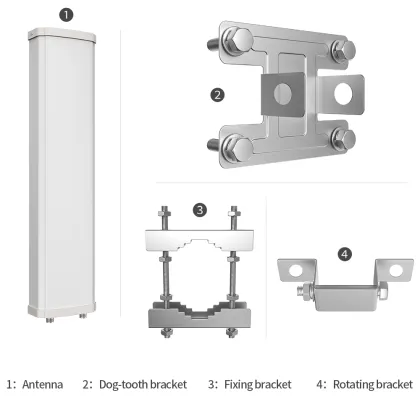 1

2

3

4

1: Antenna 2: Dog-tooth bracket 3: Fixing bracket 4: Rotating bracket