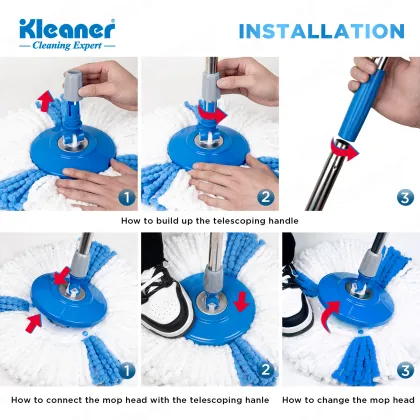 Kleaner®
— Cleaning Expert —

INSTALLATION

1

2

3

How to build up the telescoping handle

1

2

3

How to connect the mop head with the telescoping hanle

How to change the mop head