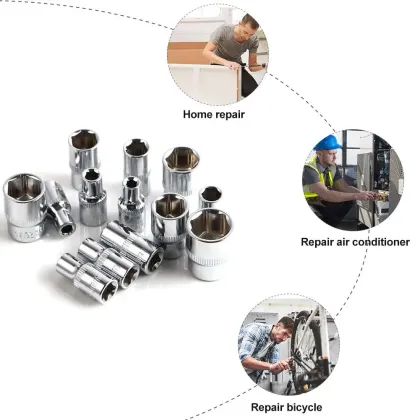 Home repair

Repair air conditioner

Repair bicycle