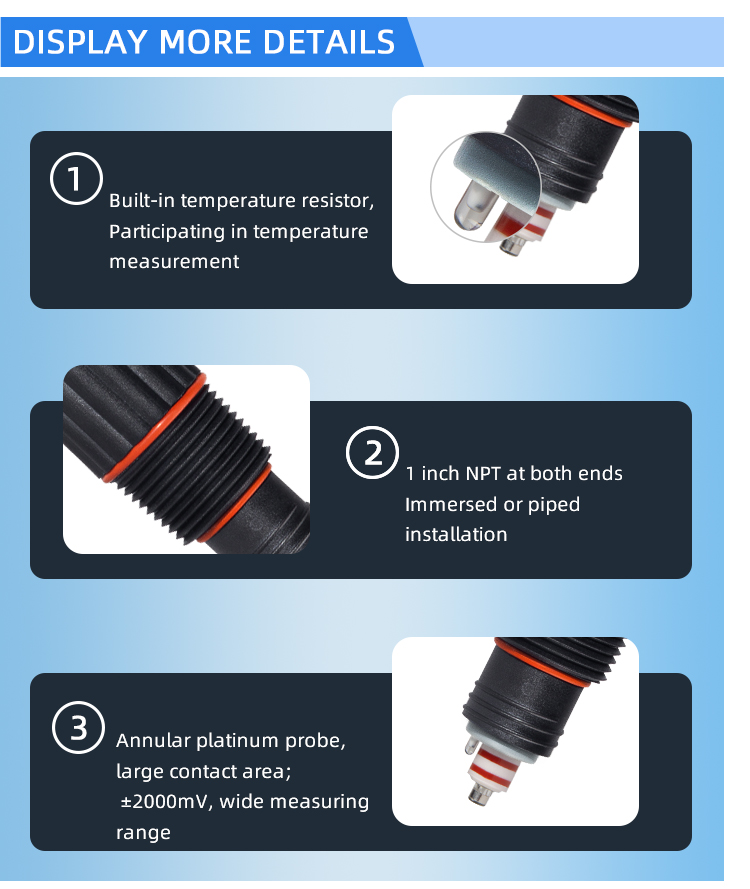 DISPLAY MORE DETAILS

1

Built-in temperature resistor, Participating in temperature measurement

2

1 inch NPT at both ends Immersed or piped installation

3

Annular platinum probe, large contact area; ±2000mV, wide measuring range