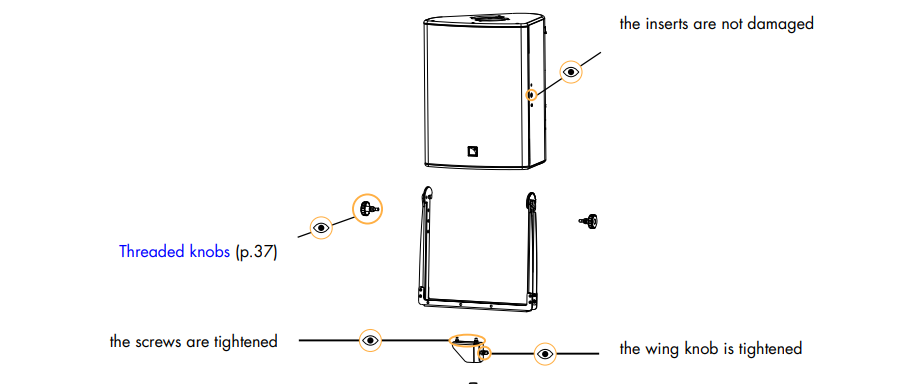 the inserts are not damaged

Threaded knobs (p.37)

the screws are tightened

the wing knob is tightened