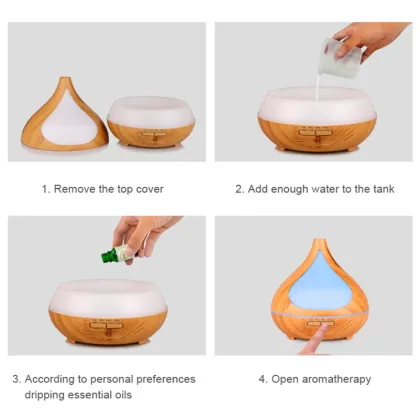 1. Remove the top cover

2. Add enough water to the tank

3. According to personal preferences dripping essential oils

4. Open aromatherapy