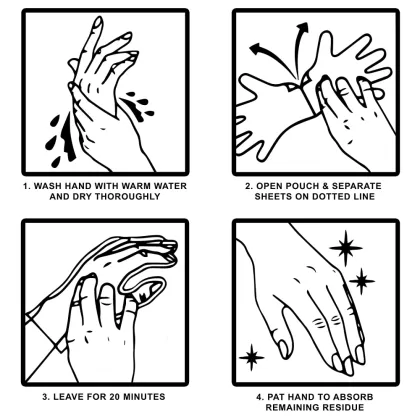 1. WASH HAND WITH WARM WATER AND DRY THOROUGHLY

2. OPEN POUCH & SEPARATE SHEETS ON DOTTED LINE

3. LEAVE FOR 20 MINUTES

4. PAT HAND TO ABSORB REMAINING RESIDUE