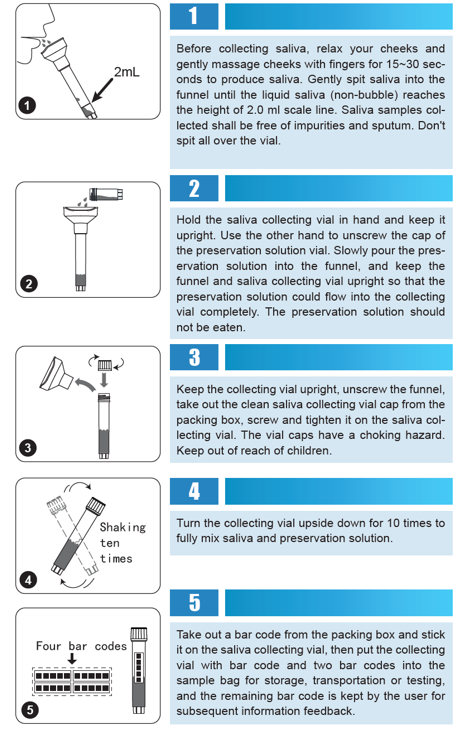 2mL

1

1

Before collecting saliva, relax your cheeks and gently massage cheeks with fingers for 15~30 seconds to produce saliva. Gently spit saliva into the funnel until the liquid saliva (non-bubble) reaches the height of 2.0 ml scale line. Saliva samples collected shall be free of impurities and sputum. Don't spit all over the vial.

2

2

Hold the saliva collecting vial in hand and keep it upright. Use the other hand to unscrew the cap of the preservation solution vial. Slowly pour the preservation solution into the funnel, and keep the funnel and saliva collecting vial upright so that the preservation solution could flow into the collecting vial completely. The preservation solution should not be eaten.

3

3

Keep the collecting vial upright, unscrew the funnel, take out the clean saliva collecting vial cap from the packing box, screw and tighten it on the saliva collecting vial. The vial caps have a choking hazard. Keep out of reach of children.

Shaking ten times

4

4

Turn the collecting vial upside down for 10 times to fully mix saliva and preservation solution.

Four bar codes

5

5

Take out a bar code from the packing box and stick it on the saliva collecting vial, then put the collecting vial with bar code and two bar codes into the sample bag for storage, transportation or testing, and the remaining bar code is kept by the user for subsequent information feedback.