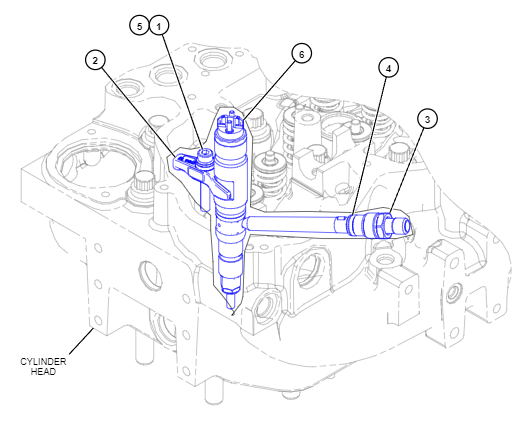 5 1
2
6
4
3
CYLINDER HEAD