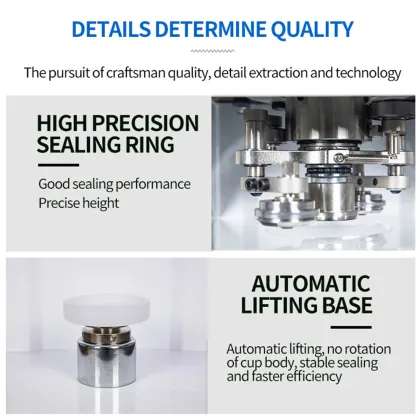 DETAILS DETERMINE QUALITY

The pursuit of craftsman quality, detail extraction and technology

HIGH PRECISION SEALING RING

Good sealing performance
Precise height

AUTOMATIC LIFTING BASE

Automatic lifting, no rotation of cup body, stable sealing and faster efficiency