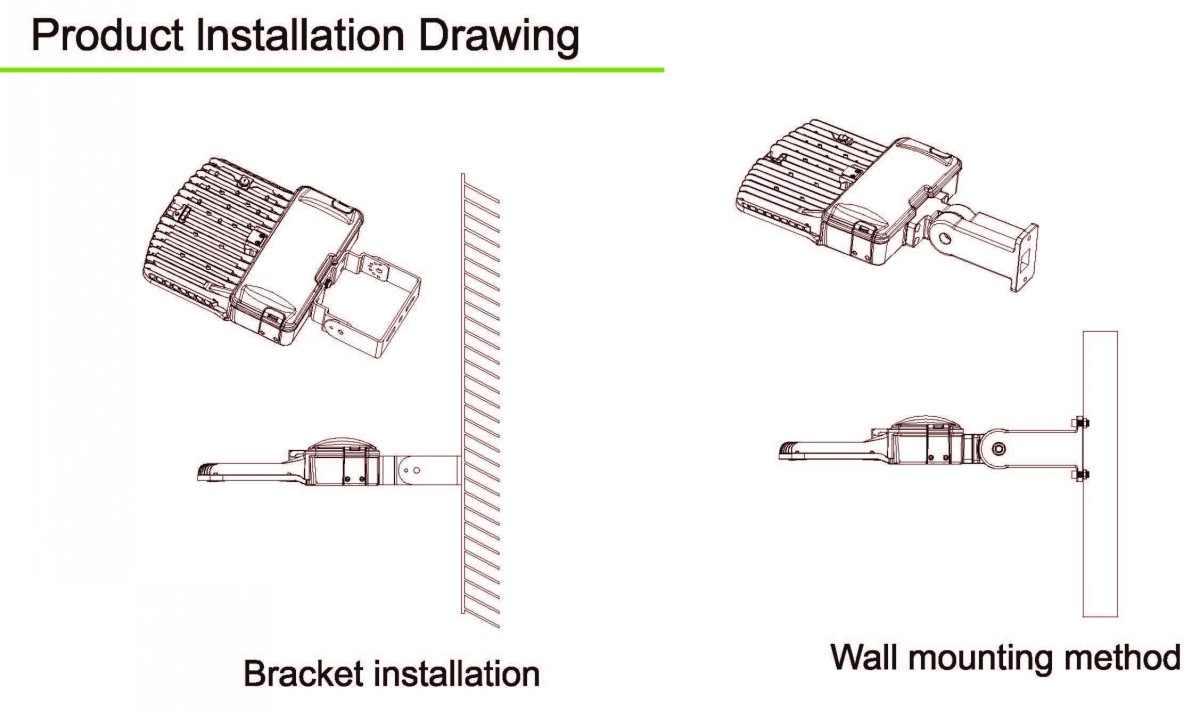 Product Installation Drawing

Bracket installation

Wall mounting method