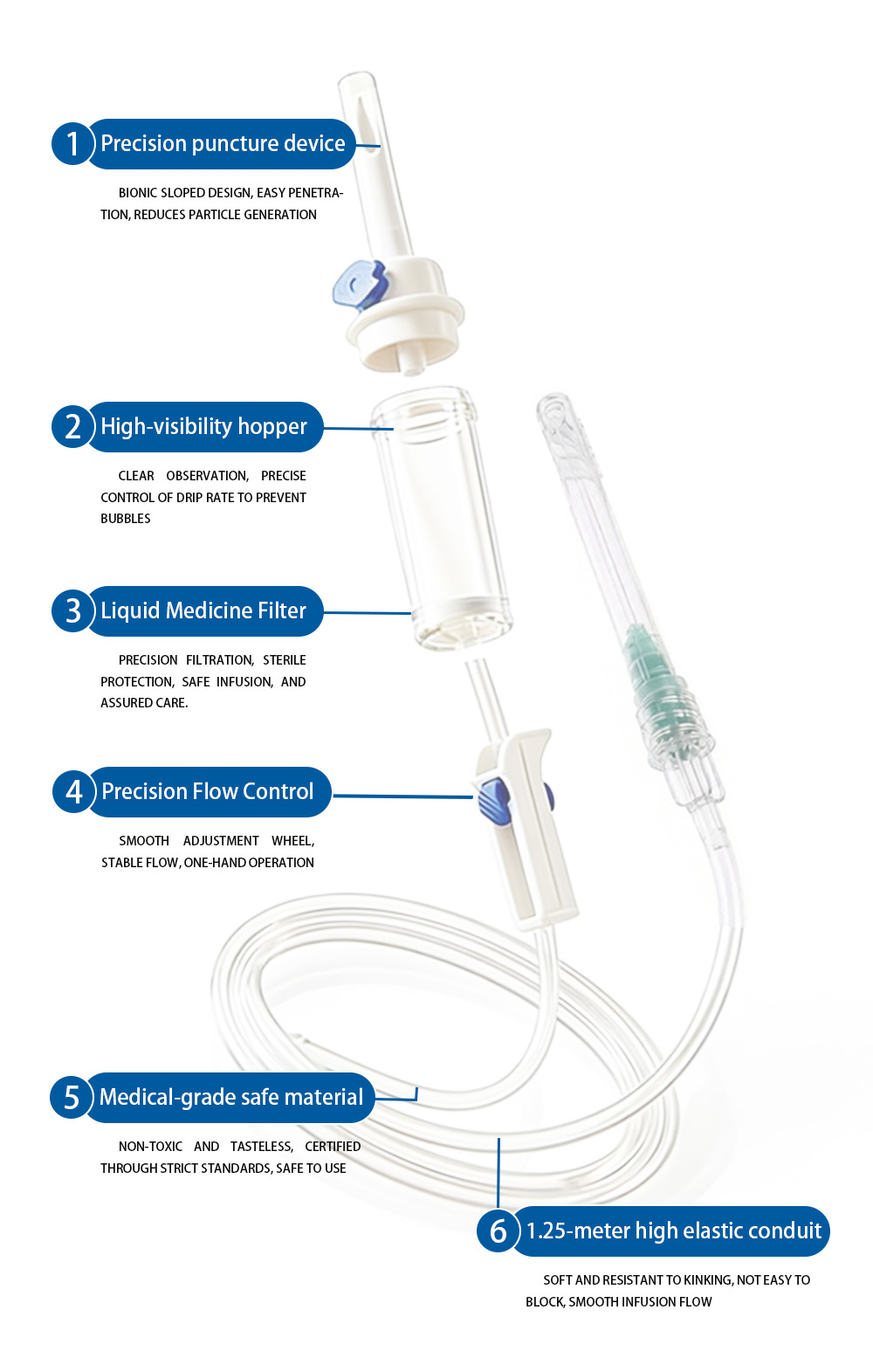 1 Precision puncture device

BIONIC SLOPED DESIGN, EASY PENETRATION, REDUCES PARTICLE GENERATION

2 High-visibility hopper

CLEAR OBSERVATION, PRECISE CONTROL OF DRIP RATE TO PREVENT BUBBLES

3 Liquid Medicine Filter

PRECISION FILTRATION, STERILE PROTECTION, SAFE INFUSION, AND ASSURED CARE.

4 Precision Flow Control

SMOOTH ADJUSTMENT WHEEL, STABLE FLOW, ONE-HAND OPERATION

5 Medical-grade safe material

NON-TOXIC AND TASTELESS, CERTIFIED THROUGH STRICT STANDARDS, SAFE TO USE

6 1.25-meter high elastic conduit

SOFT AND RESISTANT TO KINKING, NOT EASY TO BLOCK, SMOOTH INFUSION FLOW