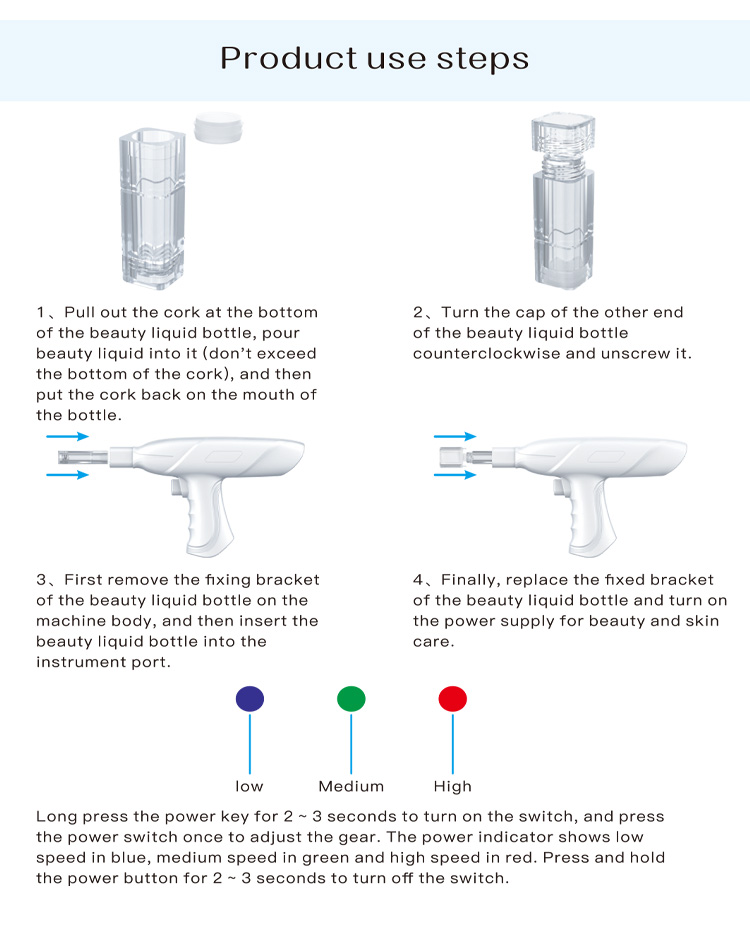 Product use steps

1、Pull out the cork at the bottom of the beauty liquid bottle, pour beauty liquid into it (don't exceed the bottom of the cork), and then put the cork back on the mouth of the bottle.

2、Turn the cap of the other end of the beauty liquid bottle counterclockwise and unscrew it.

3、First remove the fixing bracket of the beauty liquid bottle on the machine body, and then insert the beauty liquid bottle into the instrument port.

4、Finally, replace the fixed bracket of the beauty liquid bottle and turn on the power supply for beauty and skin care.

low

Medium

High

Long press the power key for 2 ~ 3 seconds to turn on the switch, and press the power switch once to adjust the gear. The power indicator shows low speed in blue, medium speed in green and high speed in red. Press and hold the power button for 2 ~ 3 seconds to turn off the switch.