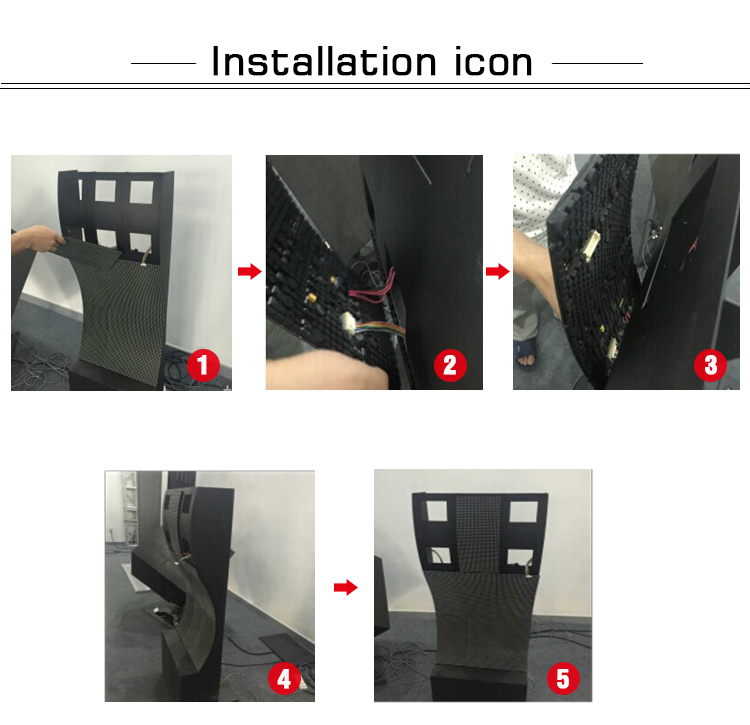 Installation icon

1

2

3

4

5