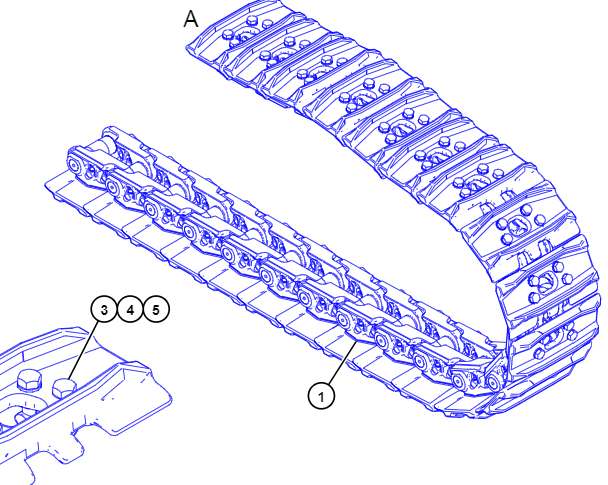 A

3 4 5

1