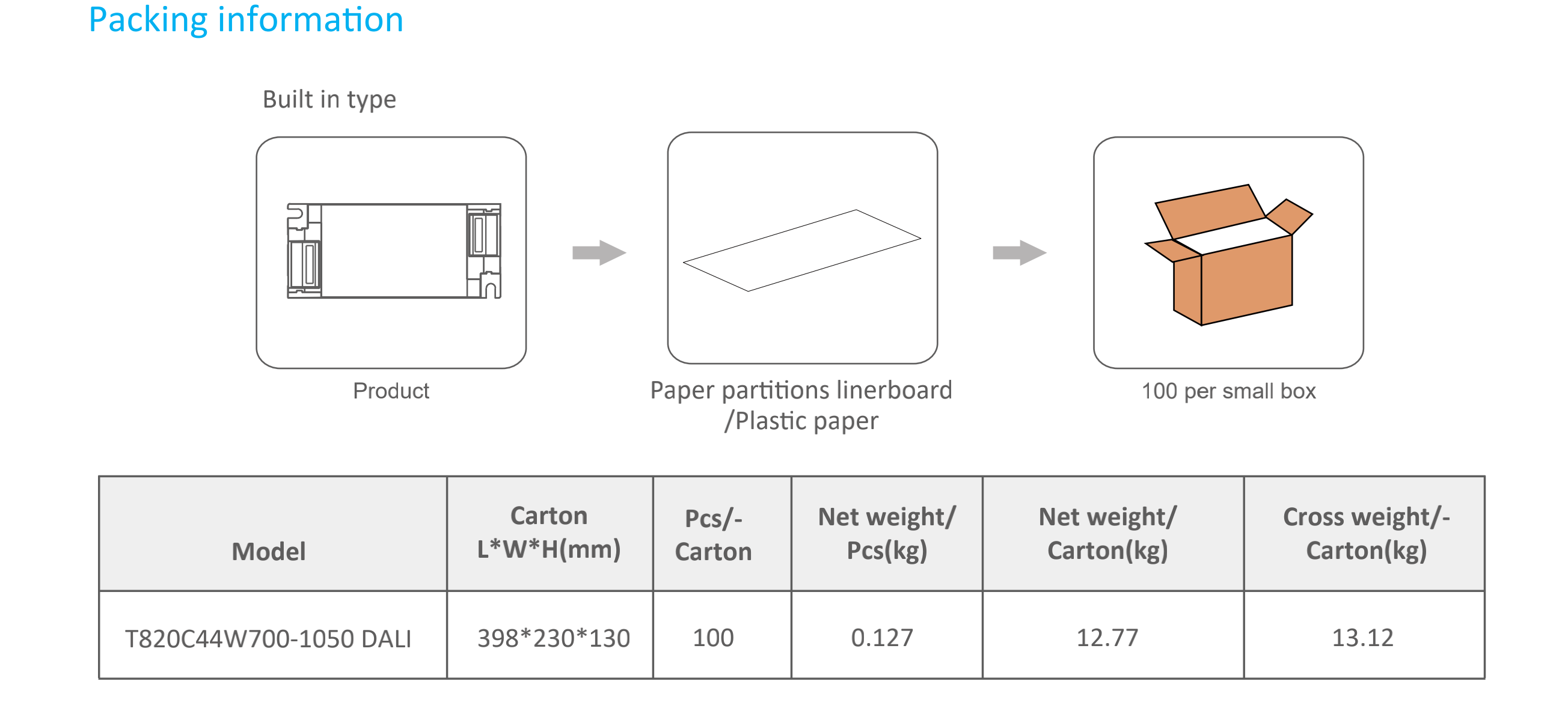 Packing information

Built in type

Product

Paper partitions linerboard /Plastic paper

100 per small box

| Model | Carton L*W*H(mm) | Pcs/-Carton | Net weight/ Pcs(kg) | Net weight/ Carton(kg) | Cross weight/-Carton(kg) |
|---|---|---|---|---|---|
| T820C44W700-1050 DALI | 398*230*130 | 100 | 0.127 | 12.77 | 13.12 |