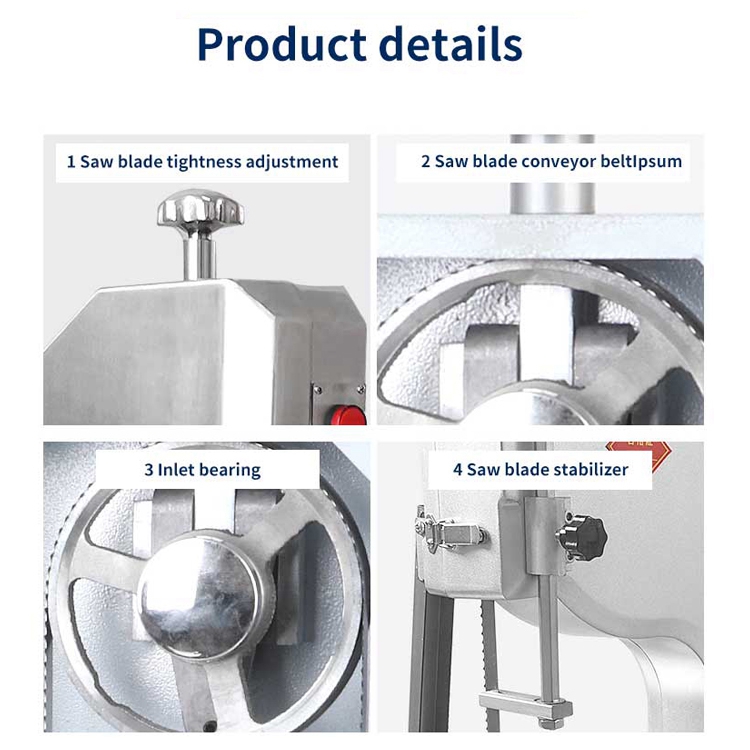 Product details

1 Saw blade tightness adjustment

2 Saw blade conveyor beltIpsum

3 Inlet bearing

4 Saw blade stabilizer