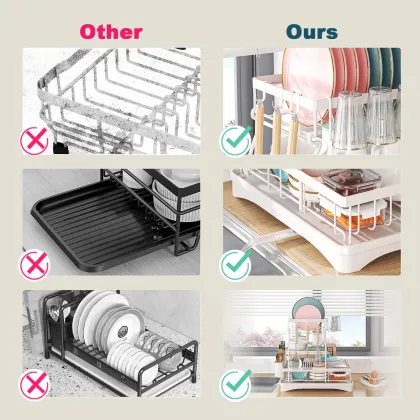 Other

Ours