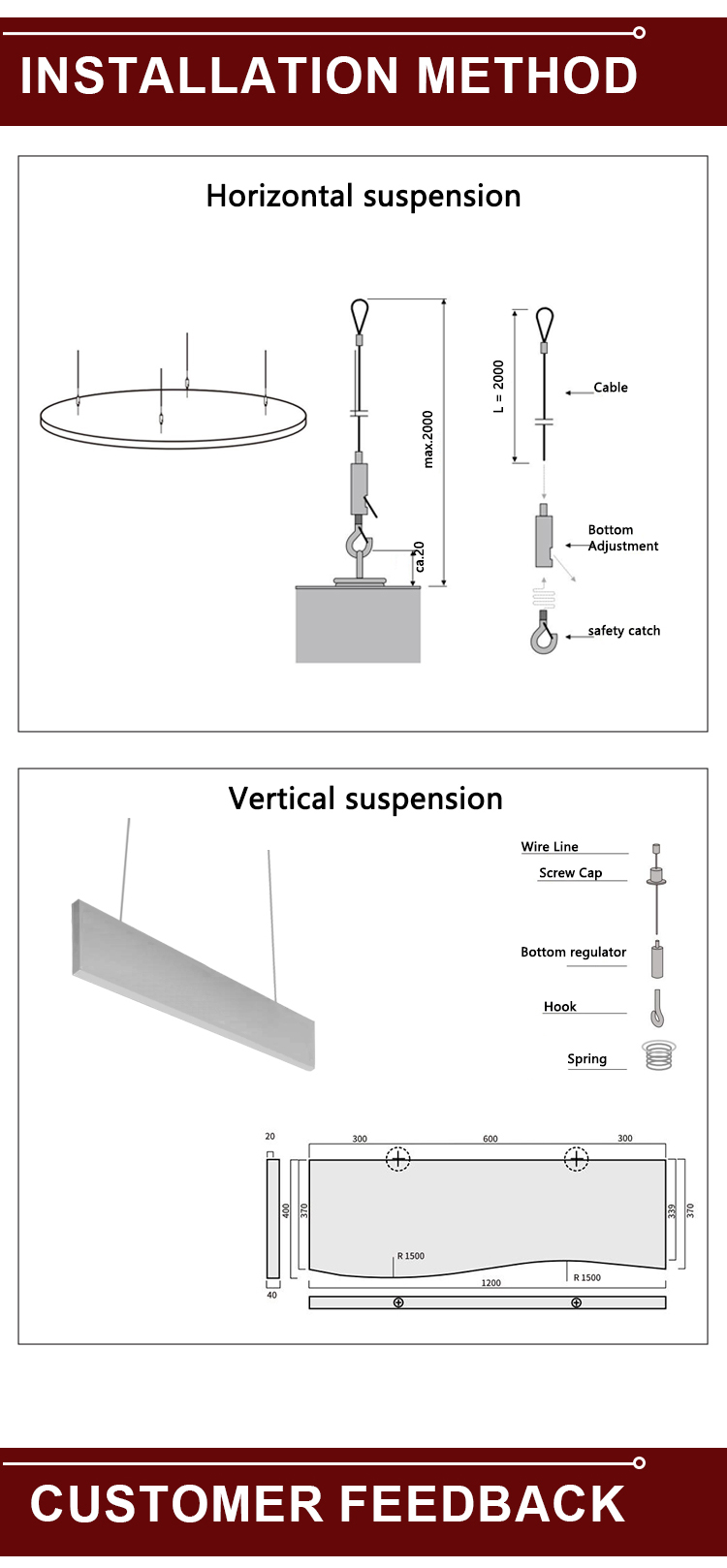 INSTALLATION METHOD

Horizontal suspension

max.2000

ca.20

L = 2000

Cable

Bottom Adjustment

safety catch

Vertical suspension

Wire Line

Screw Cap

Bottom regulator

Hook

Spring

20

300

600

300

400

370

339

370

R 1500

R 1500

1200

40

CUSTOMER FEEDBACK