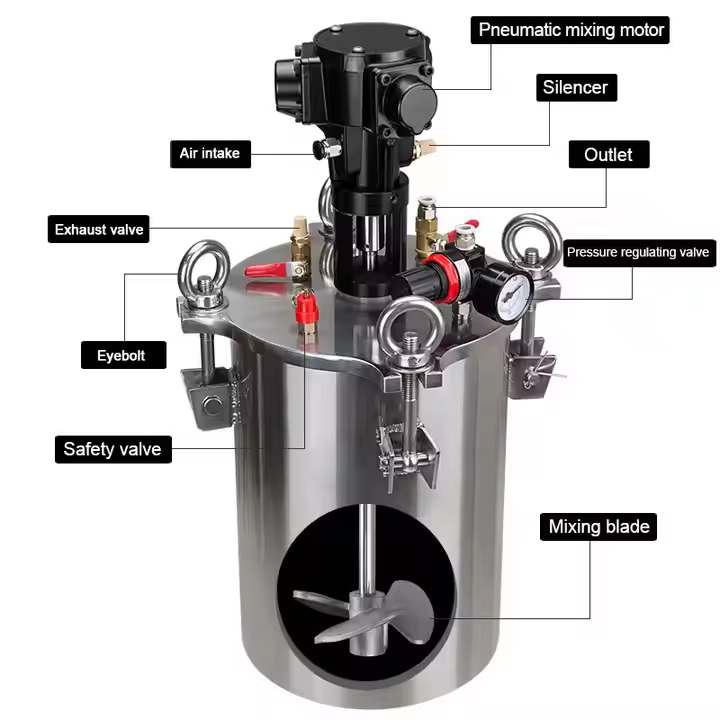 Pneumatic mixing motor
Silencer
Air intake
Outlet
Exhaust valve
Pressure regulating valve
Eyebolt
Safety valve
Mixing blade