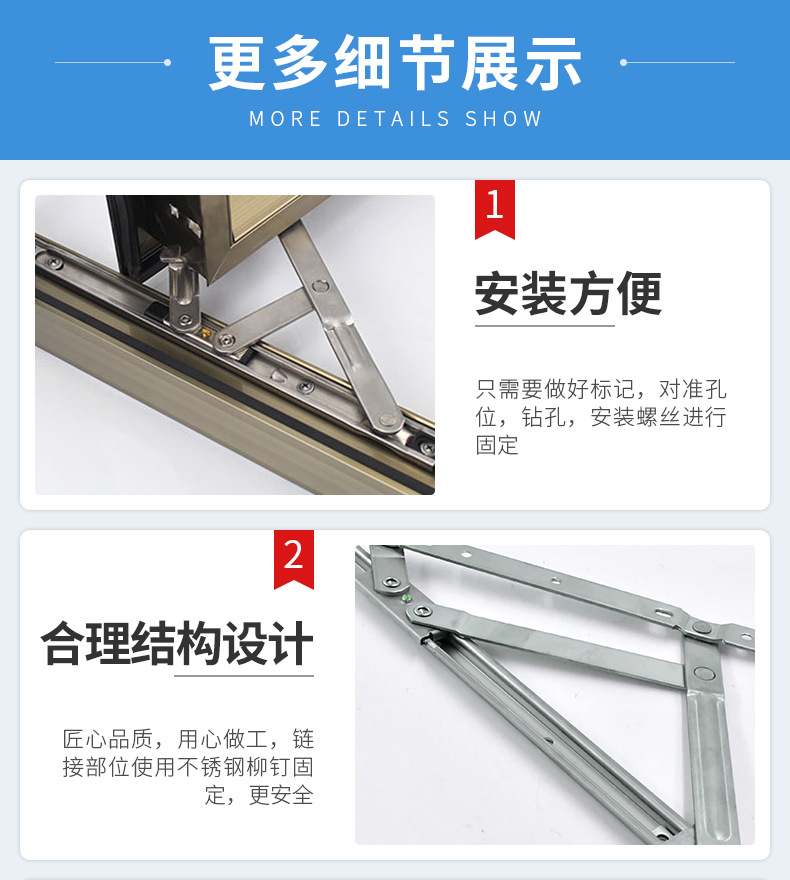 更多细节展示

MORE DETAILS SHOW

1

安装方便

只需要做好标记，对准孔位，钻孔，安装螺丝进行固定

2

合理结构设计

匠心品质，用心做工，链接部位使用不锈钢柳钉固定，更安全