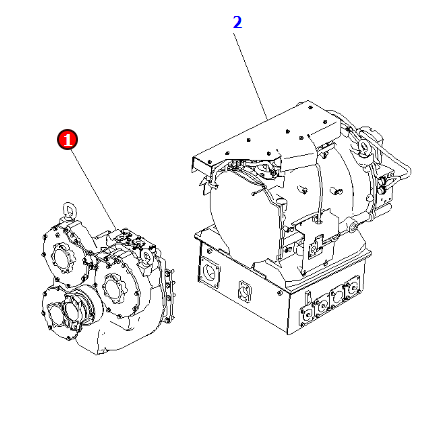 2

1