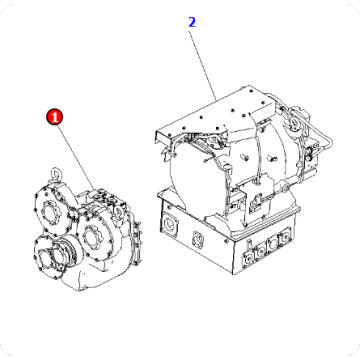 2

1