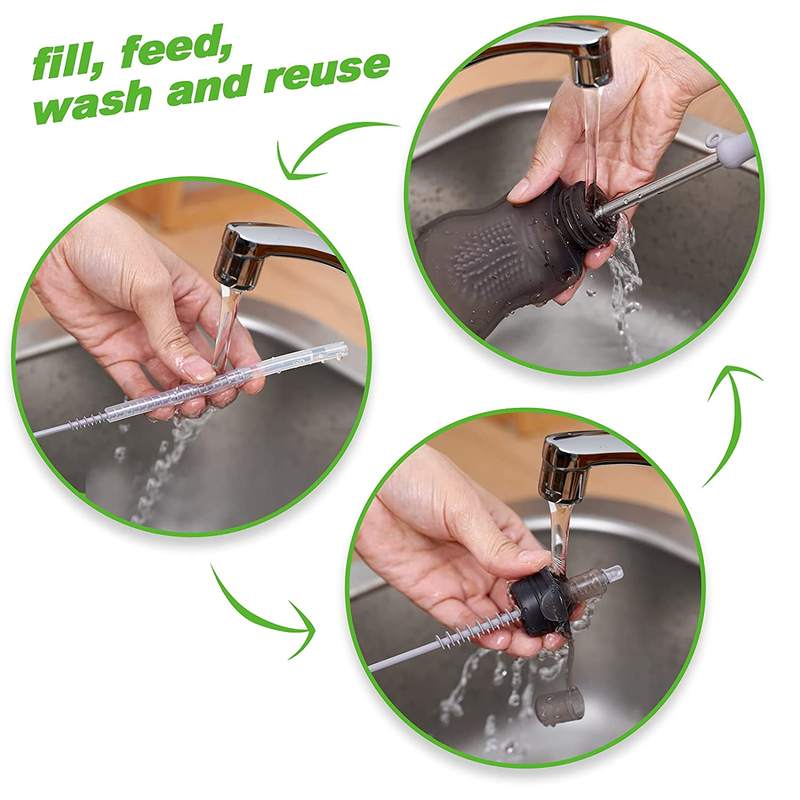 fill, feed,
wash and reuse