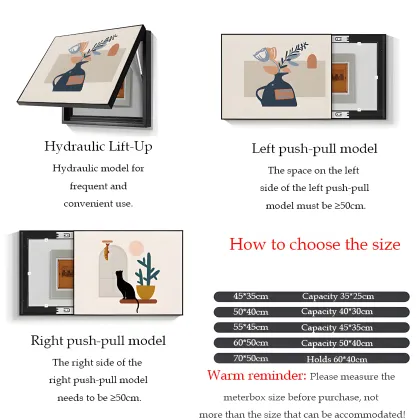 Hydraulic Lift-Up

Hydraulic model for frequent and convenient use.

Left push-pull model

The space on the left side of the left push-pull model must be ≥50cm.

Right push-pull model

The right side of the right push-pull model needs to be ≥50cm.

How to choose the size

| 45*35cm | Capacity 35*25cm |
|---|---|
| 50*40cm | Capacity 40*30cm |
| 55*45cm | Capacity 45*35cm |
| 60*50cm | Capacity 50*40cm |
| 70*50cm | Holds 60*40cm |

Warm reminder: Please measure the meterbox size before purchase, not more than the size that can be accommodated!