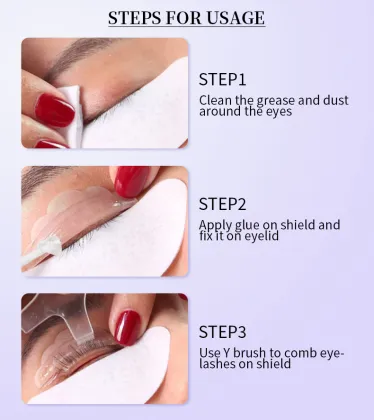 STEPS FOR USAGE

STEP1

Clean the grease and dust around the eyes

STEP2

Apply glue on shield and fix it on eyelid

STEP3

Use Y brush to comb eyelashes on shield