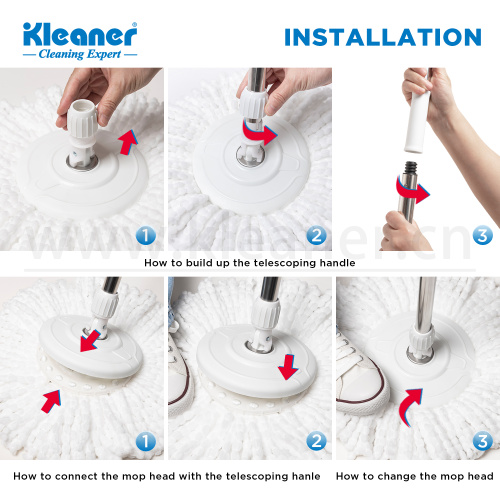 Kleaner®
— Cleaning Expert —

INSTALLATION

1

2

3

www.kleaner.cn

How to build up the telescoping handle

1

2

3

How to connect the mop head with the telescoping hanle

How to change the mop head