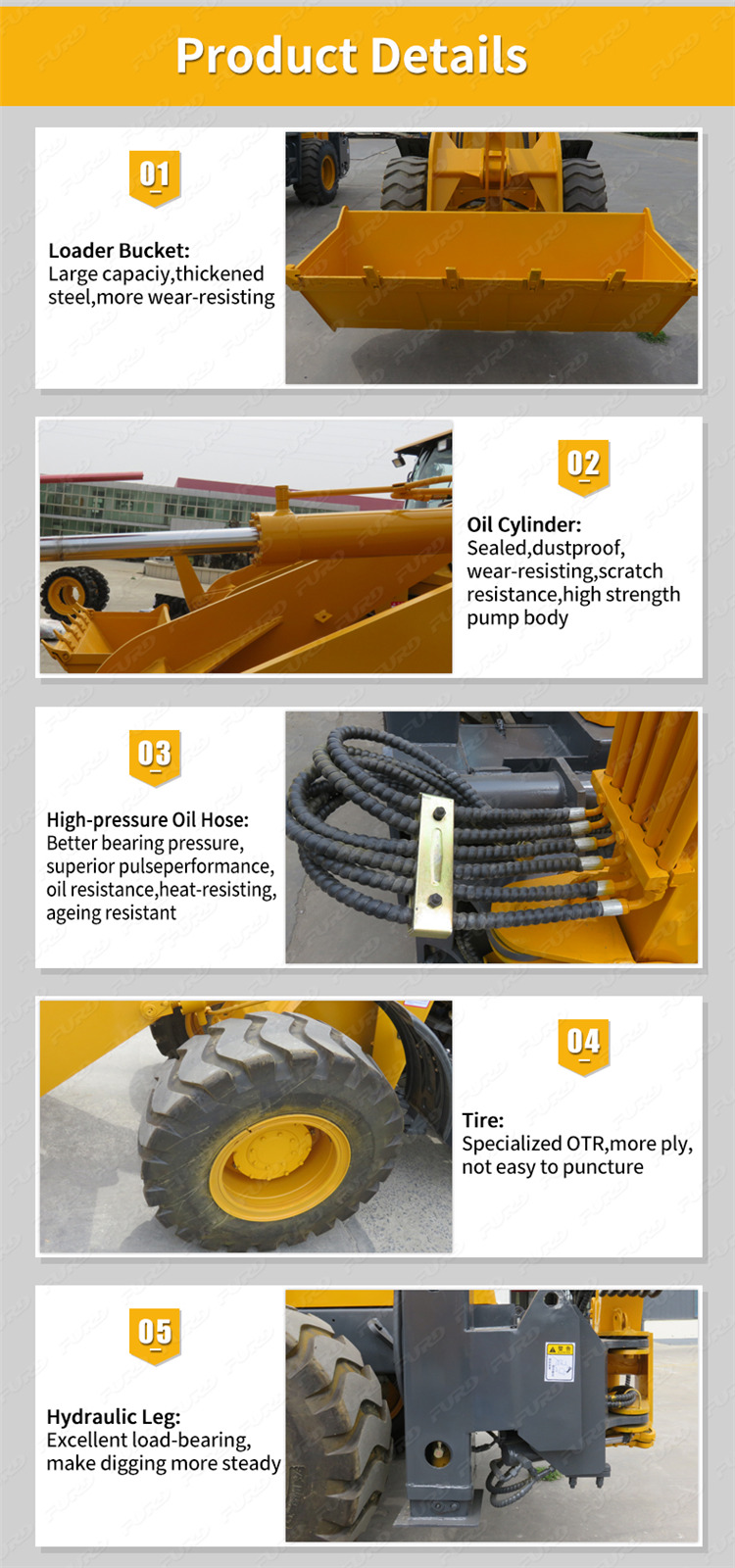 Product Details

01

Loader Bucket:
Large capaciy,thickened steel,more wear-resisting

02

Oil Cylinder:
Sealed,dustproof, wear-resisting,scratch resistance,high strength pump body

03

High-pressure Oil Hose:
Better bearing pressure, superior pulseperformance, oil resistance,heat-resisting, ageing resistant

04

Tire:
Specialized OTR,more ply, not easy to puncture

05

Hydraulic Leg:
Excellent load-bearing, make digging more steady