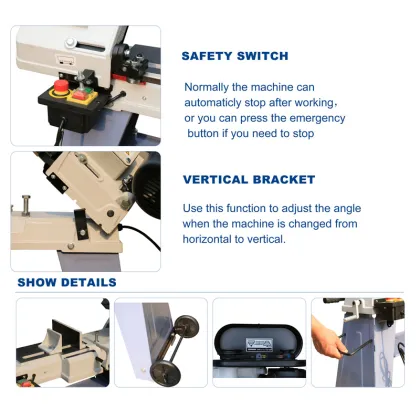 SAFETY SWITCH

Normally the machine can automaticly stop after working, or you can press the emergency button if you need to stop

VERTICAL BRACKET

Use this function to adjust the angle when the machine is changed from horizontal to vertical.

SHOW DETAILS