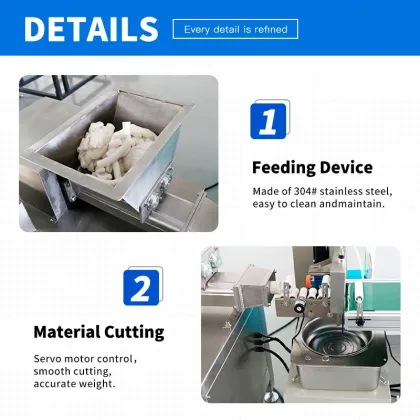 DETAILS

Every detail is refined

1

Feeding Device

Made of 304# stainless steel, easy to clean andmaintain.

2

Material Cutting

Servo motor control, smooth cutting, accurate weight.