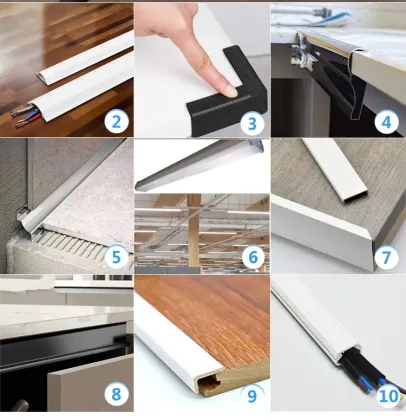 2
3
4
5
6
7
8
9
10