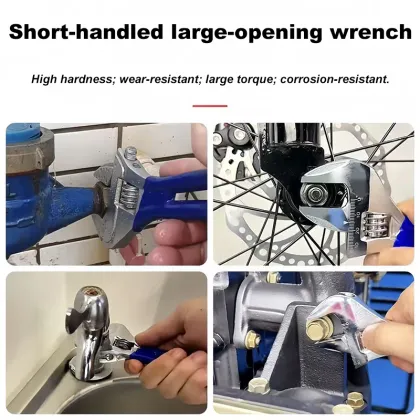 Short-handled large-opening wrench

High hardness; wear-resistant; large torque; corrosion-resistant.

10
20