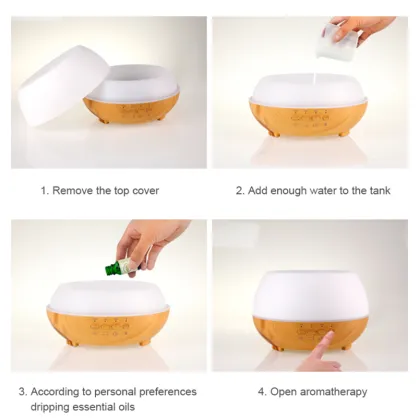 1. Remove the top cover

2. Add enough water to the tank

3. According to personal preferences dripping essential oils

4. Open aromatherapy