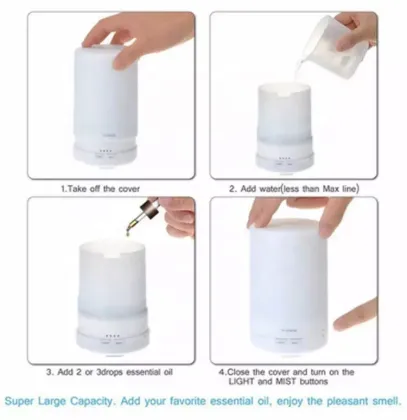 1.Take off the cover

2. Add water(less than Max line)

3. Add 2 or 3drops essential oil

4.Close the cover and turn on the LIGHT and MIST buttons

Super Large Capacity. Add your favorite essential oil, enjoy the pleasant smell.