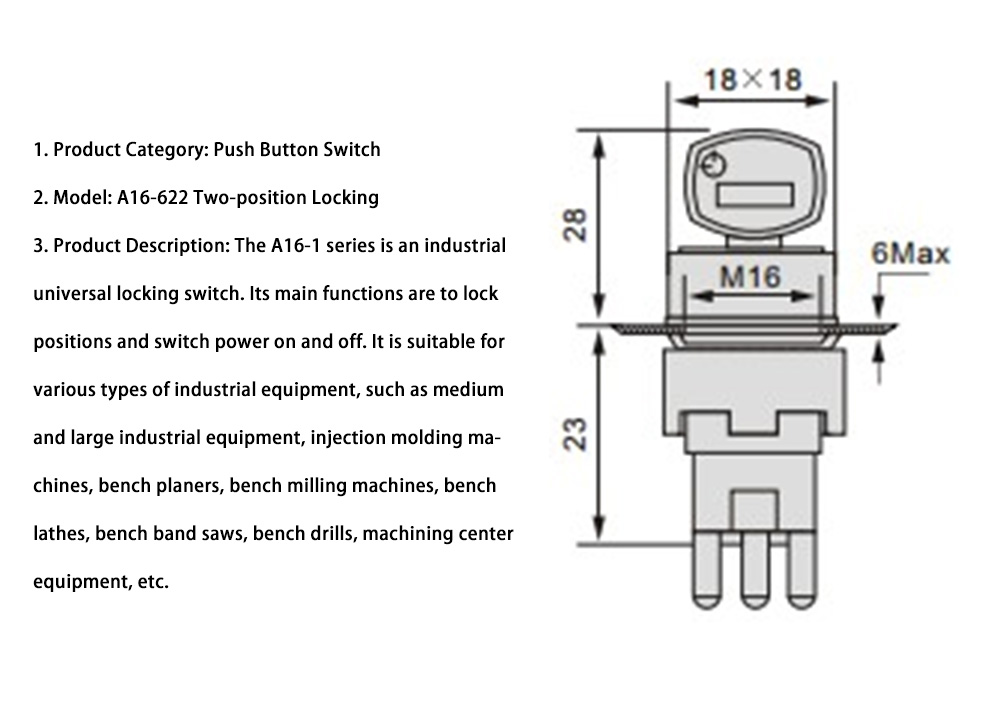 1. Product Category: Push Button Switch

2. Model: A16-622 Two-position Locking

3. Product Description: The A16-1 series is an industrial universal locking switch. Its main functions are to lock positions and switch power on and off. It is suitable for various types of industrial equipment, such as medium and large industrial equipment, injection molding machines, bench planers, bench milling machines, bench lathes, bench band saws, bench drills, machining center equipment, etc.

18×18

28

M16

6Max

23