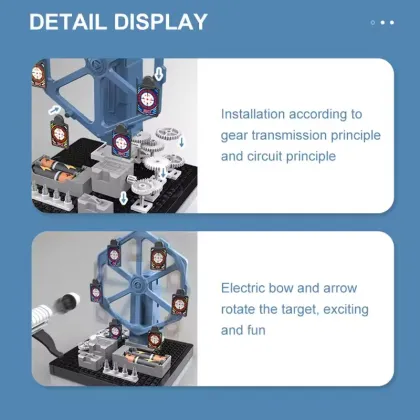 DETAIL DISPLAY

Installation according to gear transmission principle and circuit principle

Electric bow and arrow rotate the target, exciting and fun