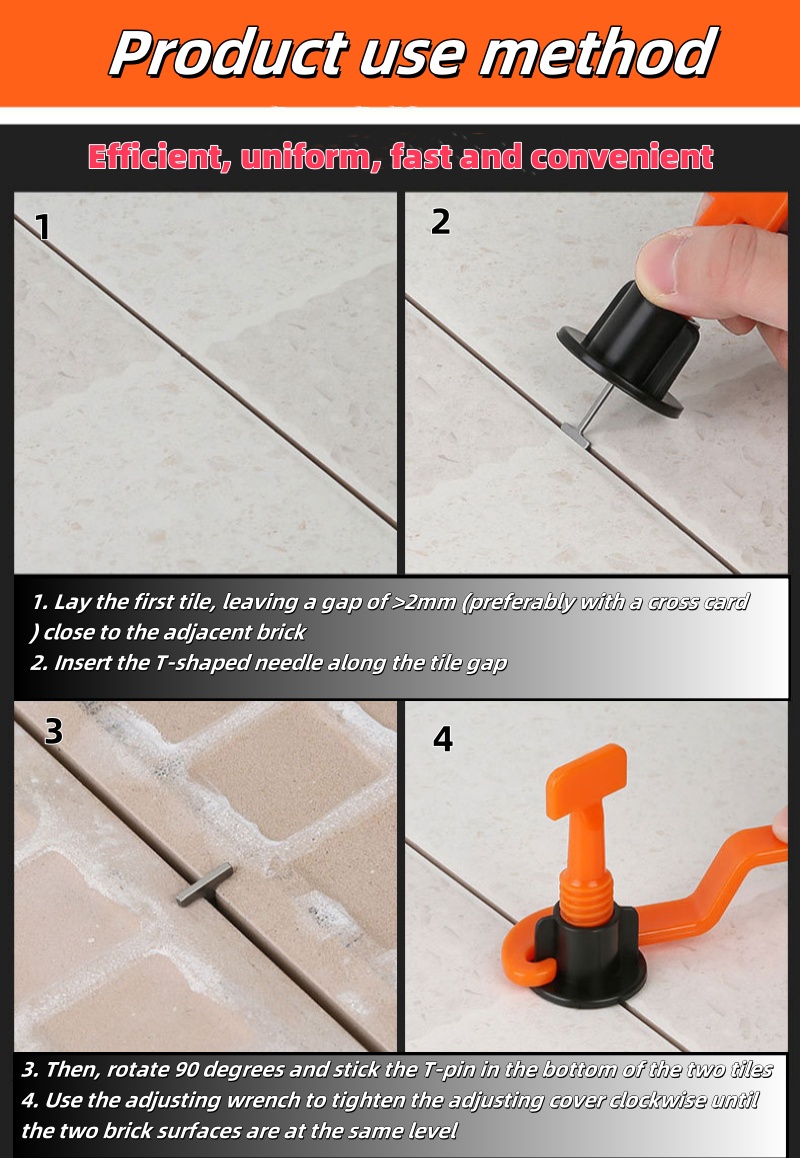 Product use method

Efficient, uniform, fast and convenient

1

2

1. Lay the first tile, leaving a gap of >2mm (preferably with a cross card ) close to the adjacent brick
2. Insert the T-shaped needle along the tile gap

3

4

3. Then, rotate 90 degrees and stick the T-pin in the bottom of the two tiles
4. Use the adjusting wrench to tighten the adjusting cover clockwise until the two brick surfaces are at the same level