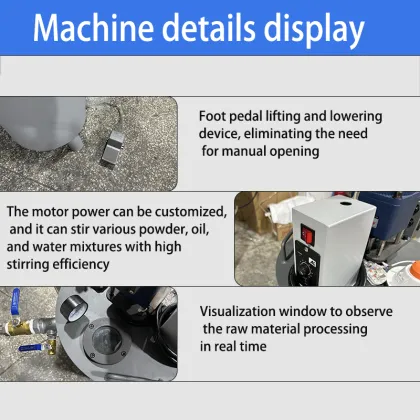 Machine details display

Foot pedal lifting and lowering device, eliminating the need for manual opening

The motor power can be customized, and it can stir various powder, oil, and water mixtures with high stirring efficiency

Visualization window to observe the raw material processing in real time