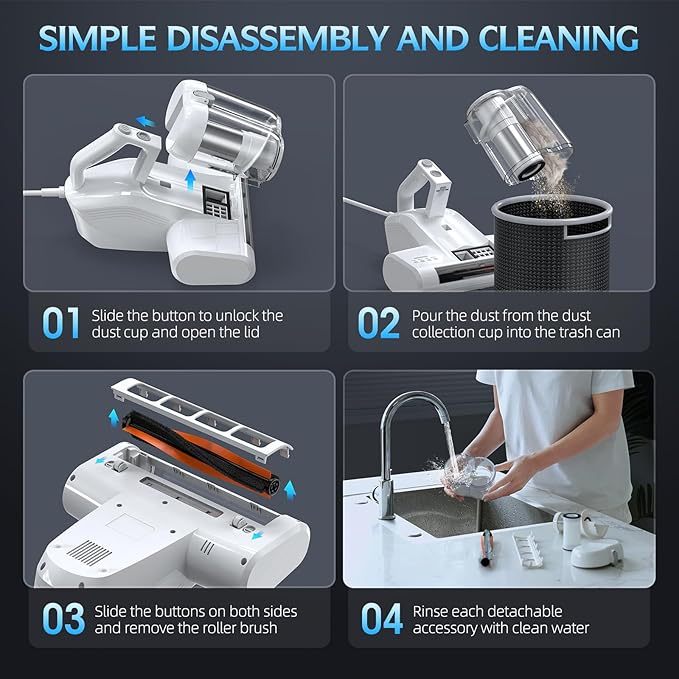 SIMPLE DISASSEMBLY AND CLEANING

01 Slide the button to unlock the dust cup and open the lid

02 Pour the dust from the dust collection cup into the trash can

03 Slide the buttons on both sides and remove the roller brush

04 Rinse each detachable accessory with clean water