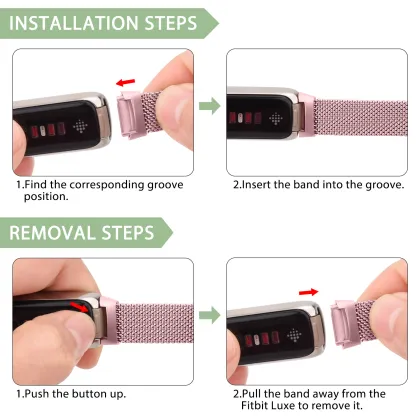 INSTALLATION STEPS

1.Find the corresponding groove position.

2.Insert the band into the groove.

REMOVAL STEPS

1.Push the button up.

2.Pull the band away from the Fitbit Luxe to remove it.