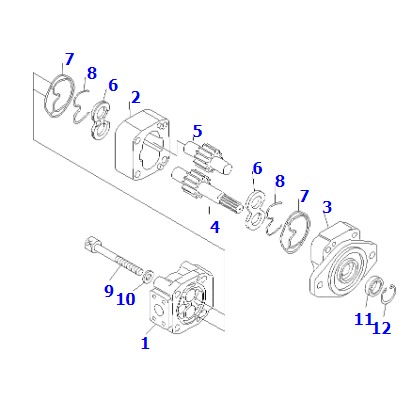 7
8
6
2
5
6
8
7
3
4
9
10
1
11
12