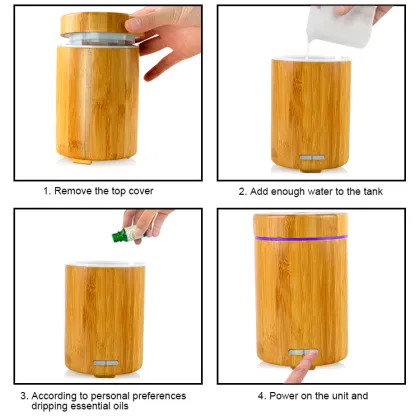 1. Remove the top cover

2. Add enough water to the tank

3. According to personal preferences dripping essential oils

4. Power on the unit and