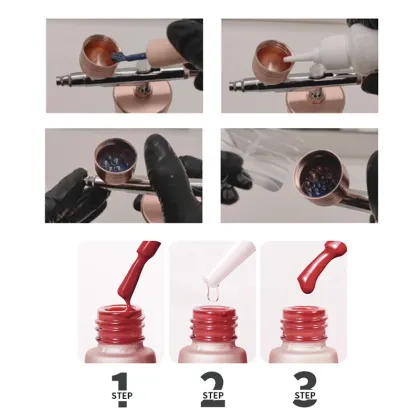 1 STEP

2 STEP

3 STEP