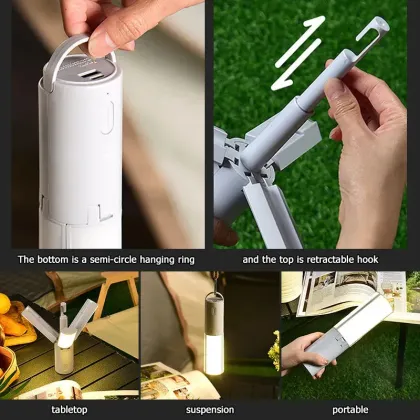 The bottom is a semi-circle hanging ring

and the top is retractable hook

tabletop

suspension

portable