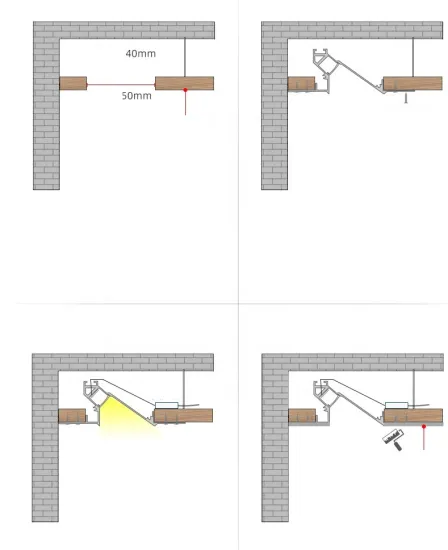 40mm

50mm