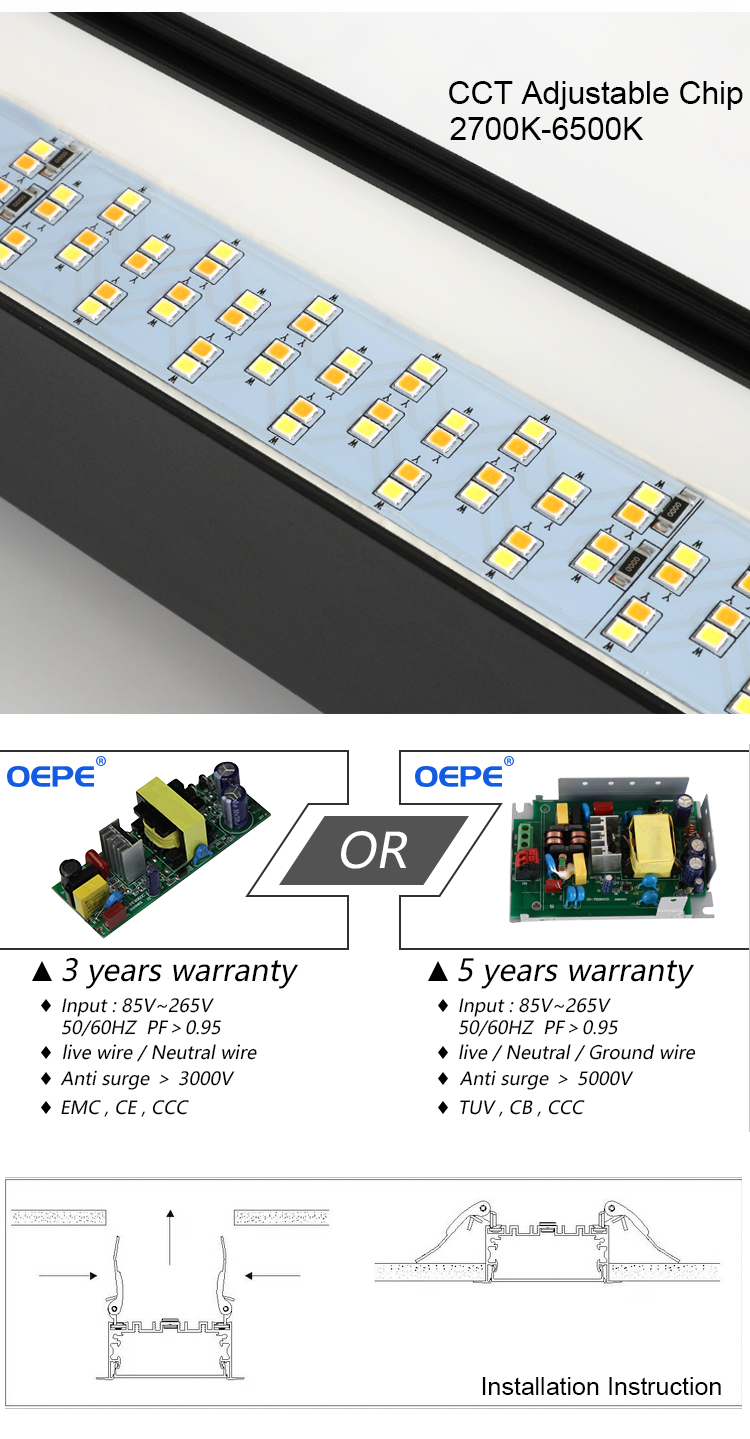 CCT Adjustable Chip
2700K-6500K

OEPE®

OR

OEPE®

▲ 3 years warranty
♦ Input : 85V~265V 50/60HZ PF > 0.95
♦ live wire / Neutral wire
♦ Anti surge > 3000V
♦ EMC , CE , CCC

▲ 5 years warranty
♦ Input : 85V~265V 50/60HZ PF > 0.95
♦ live / Neutral / Ground wire
♦ Anti surge > 5000V
♦ TUV , CB , CCC

Installation Instruction