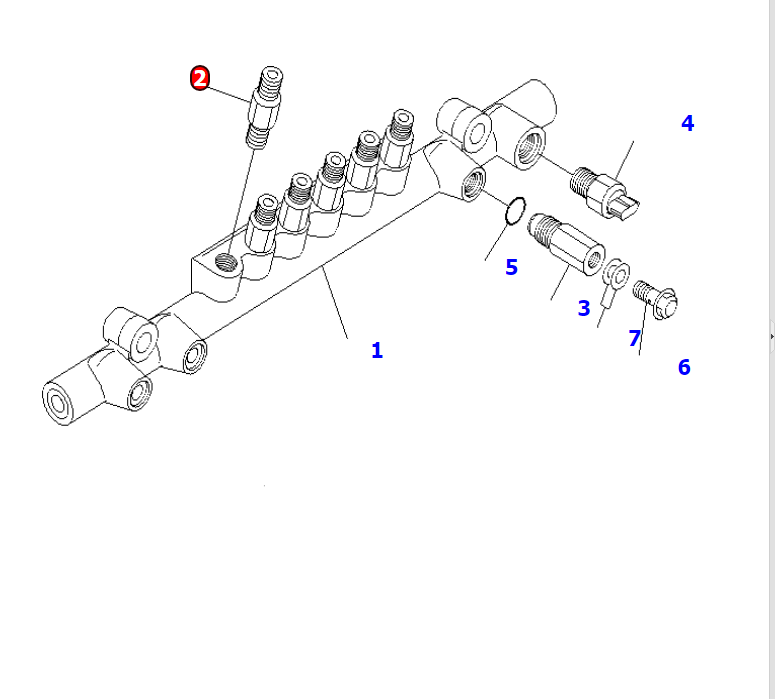 2
4
5
3
7
6
1