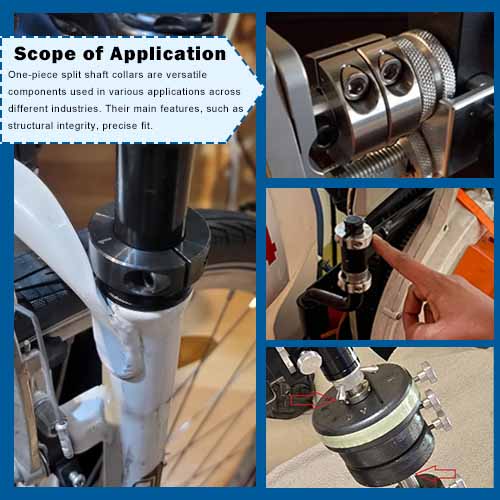 Scope of Application

One-piece split shaft collars are versatile components used in various applications across different industries. Their main features, such as structural integrity, precise fit.