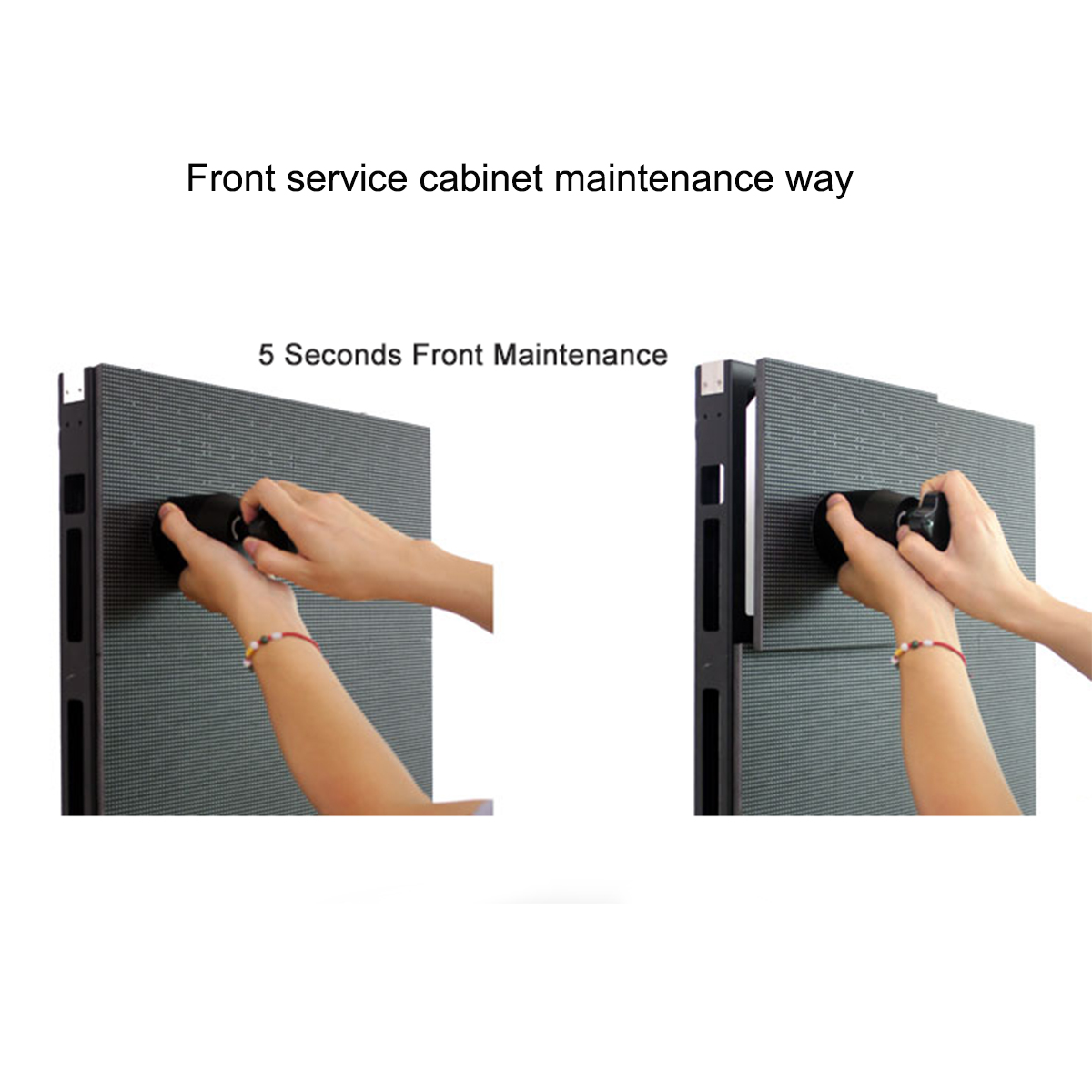 Front service cabinet maintenance way

5 Seconds Front Maintenance